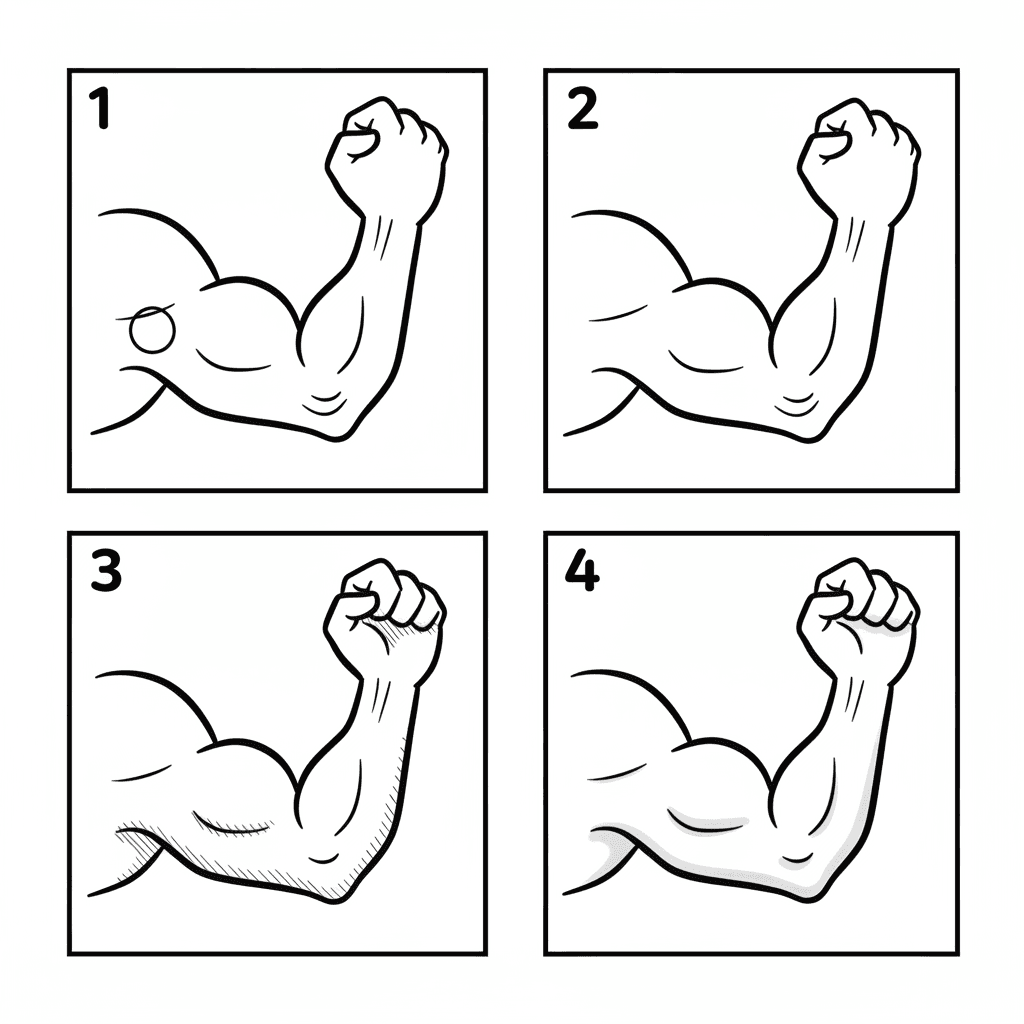 1

2

3

4